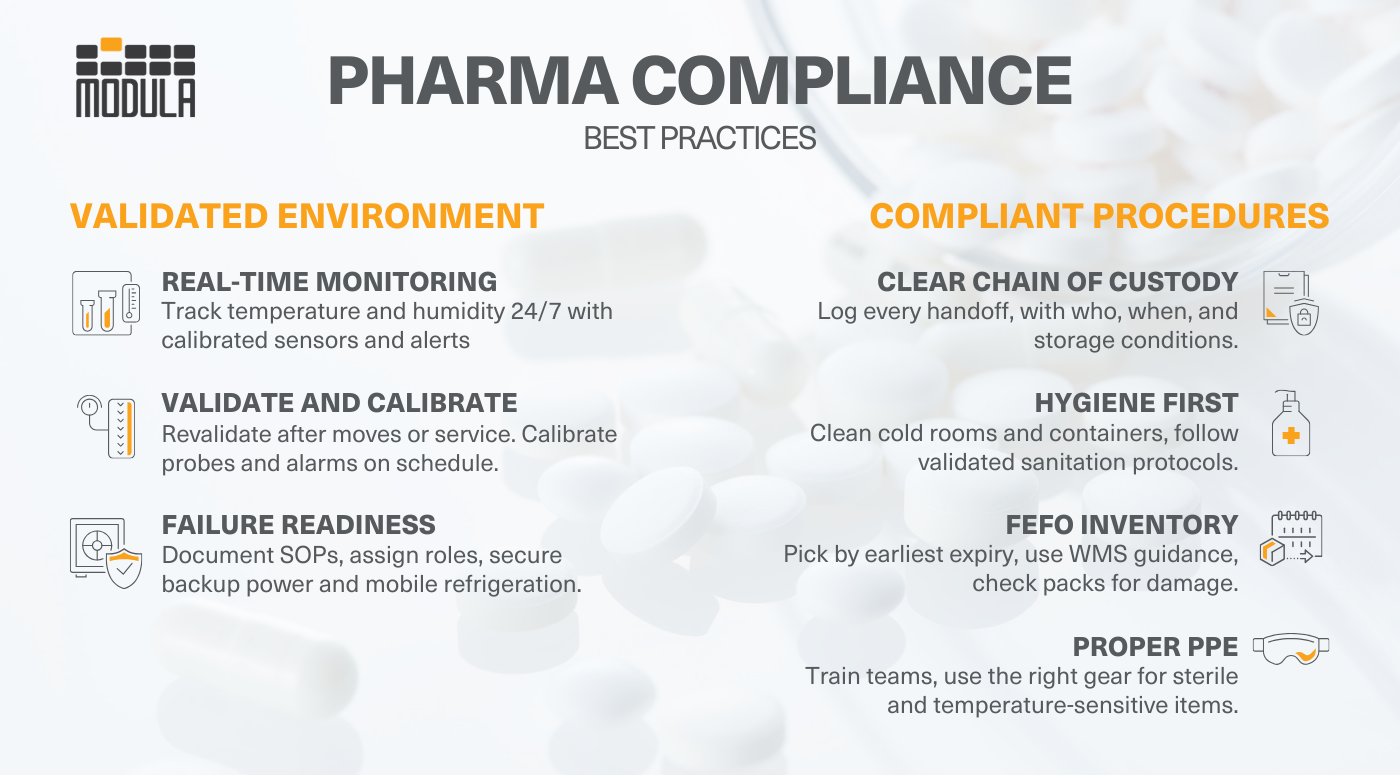 MODULA

PHARMA COMPLIANCE
BEST PRACTICES

VALIDATED ENVIRONMENT

REAL-TIME MONITORING
Track temperature and humidity 24/7 with calibrated sensors and alerts

VALIDATE AND CALIBRATE
Revalidate after moves or service. Calibrate probes and alarms on schedule.

FAILURE READINESS
Document SOPs, assign roles, secure backup power and mobile refrigeration.

COMPLIANT PROCEDURES

CLEAR CHAIN OF CUSTODY
Log every handoff, with who, when, and storage conditions.

HYGIENE FIRST
Clean cold rooms and containers, follow validated sanitation protocols.

FEFO INVENTORY
Pick by earliest expiry, use WMS guidance, check packs for damage.

PROPER PPE
Train teams, use the right gear for sterile and temperature-sensitive items.