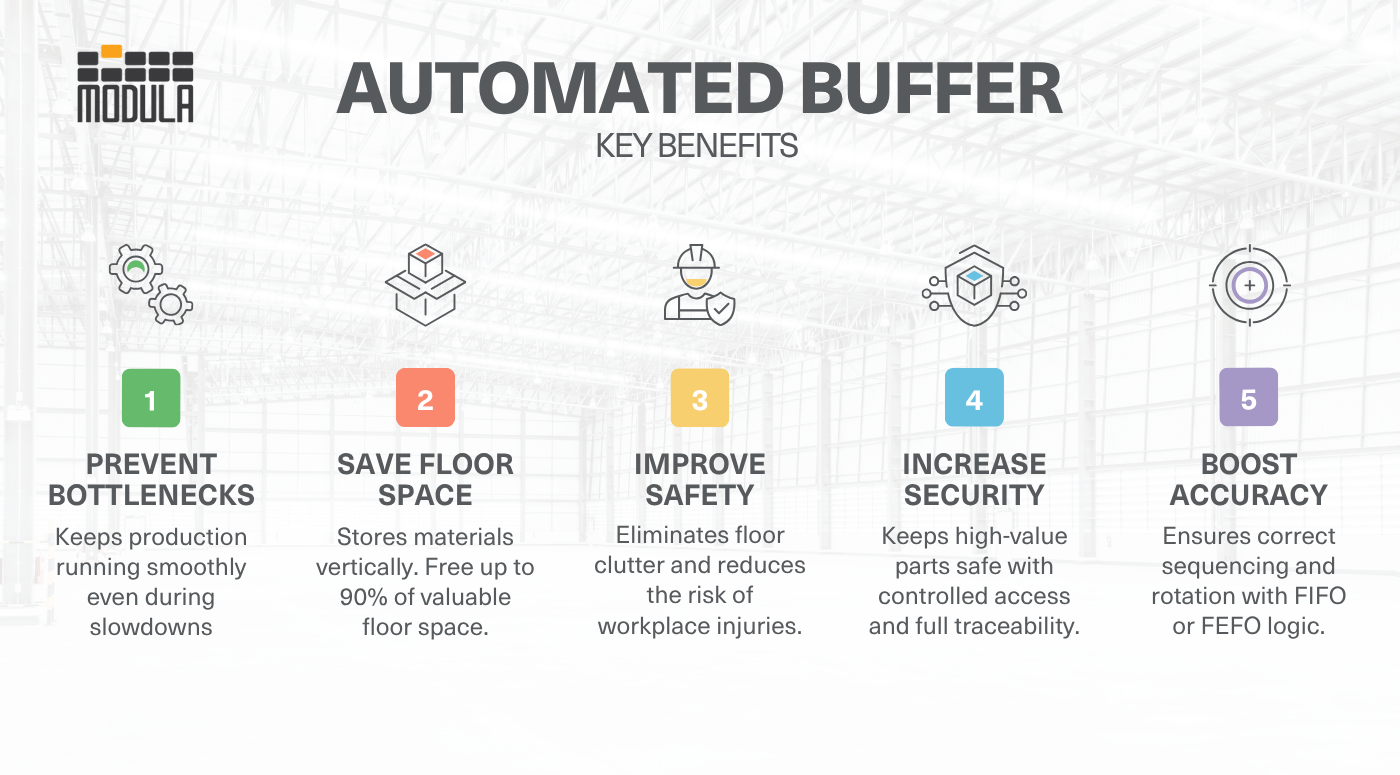 MODULA

AUTOMATED BUFFER
KEY BENEFITS

1
PREVENT BOTTLENECKS
Keeps production running smoothly even during slowdowns

2
SAVE FLOOR SPACE
Stores materials vertically. Free up to 90% of valuable floor space.

3
IMPROVE SAFETY
Eliminates floor clutter and reduces the risk of workplace injuries.

4
INCREASE SECURITY
Keeps high-value parts safe with controlled access and full traceability.

5
BOOST ACCURACY
Ensures correct sequencing and rotation with FIFO or FEFO logic.